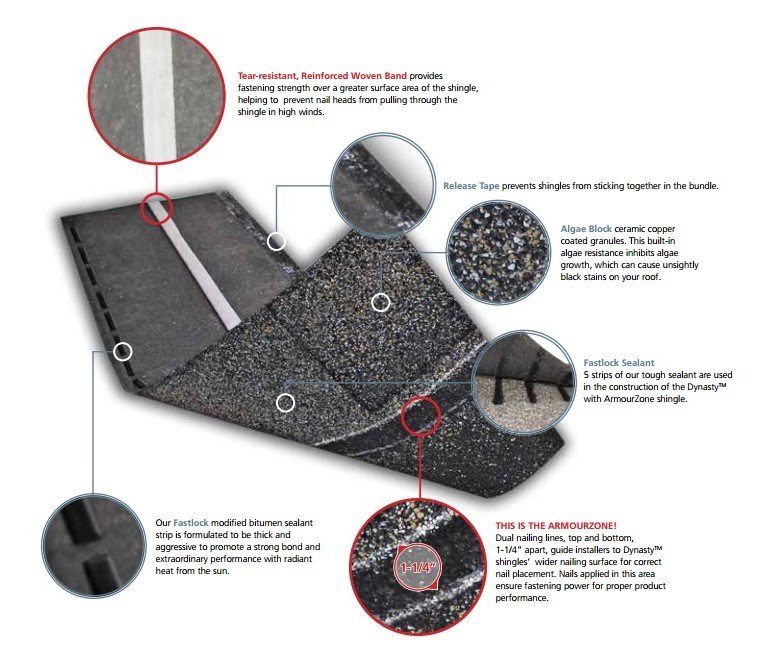 Tear-resistant, Reinforced Woven Band provides fastening strength over a greater surface area of the shingle, helping to prevent nail heads from pulling through the shingle in high winds.

Release Tape prevents shingles from sticking together in the bundle.

Algae Block ceramic copper coated granules. This built-in algae resistance inhibits algae growth, which can cause unsightly black stains on your roof.

Fastlock Sealant
5 strips of our tough sealant are used in the construction of the Dynasty™ with ArmourZone shingle.

Our Fastlock modified bitumen sealant strip is formulated to be thick and aggressive to promote a strong bond and extraordinary performance with radiant heat from the sun.

1-1/4"

THIS IS THE ARMOURZONE!
Dual nailing lines, top and bottom, 1-1/4" apart, guide installers to Dynasty™ shingles' wider nailing surface for correct nail placement. Nails applied in this area ensure fastening power for proper product performance.